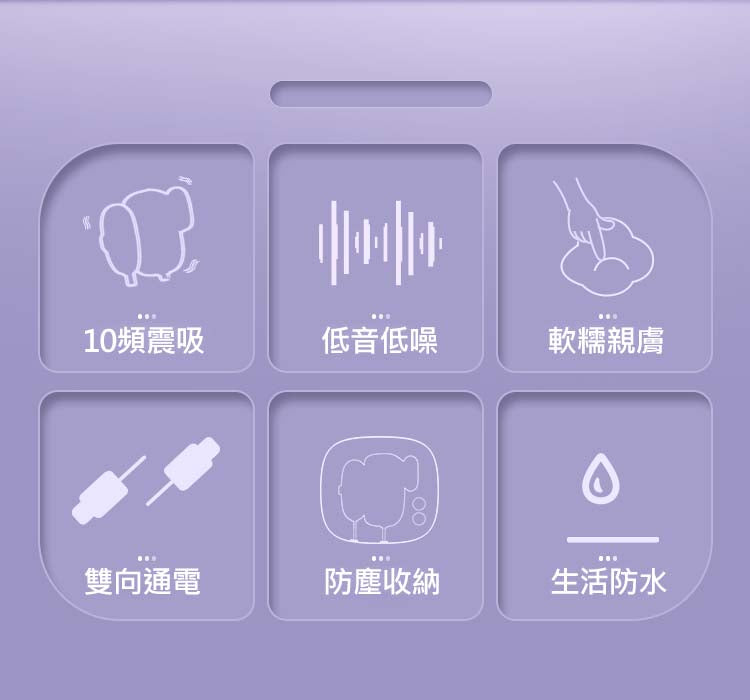 10頻震吸

低音低噪

軟糯親膚

雙向通電

防塵收納

生活防水